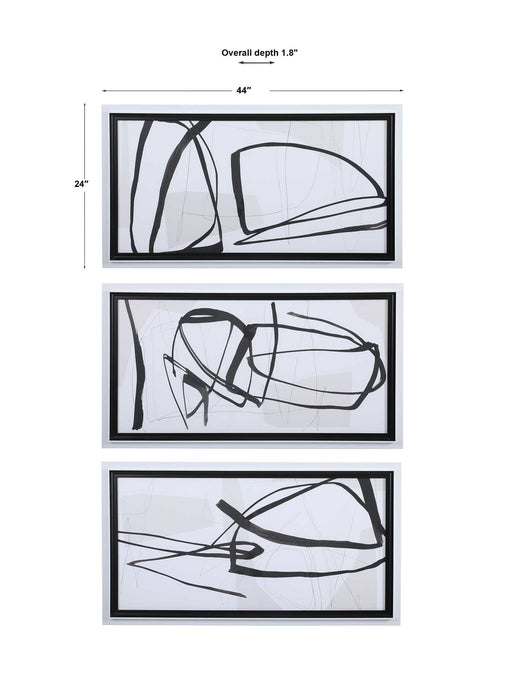 Overall depth 1.8"

44"

24"