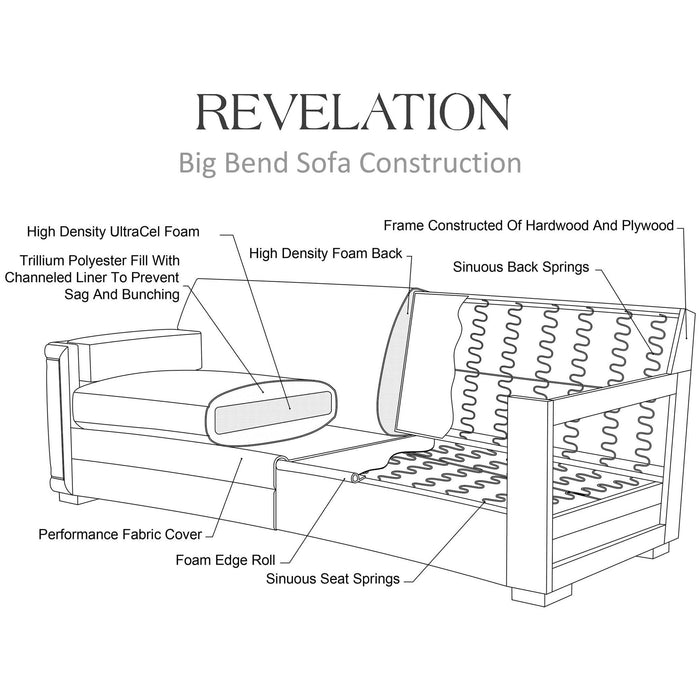 REVELATION

Big Bend Sofa Construction

High Density UltraCel Foam

Trillium Polyester Fill With Channeled Liner To Prevent Sag And Bunching

High Density Foam Back

Frame Constructed Of Hardwood And Plywood

Sinuous Back Springs

Performance Fabric Cover

Foam Edge Roll

Sinuous Seat Springs