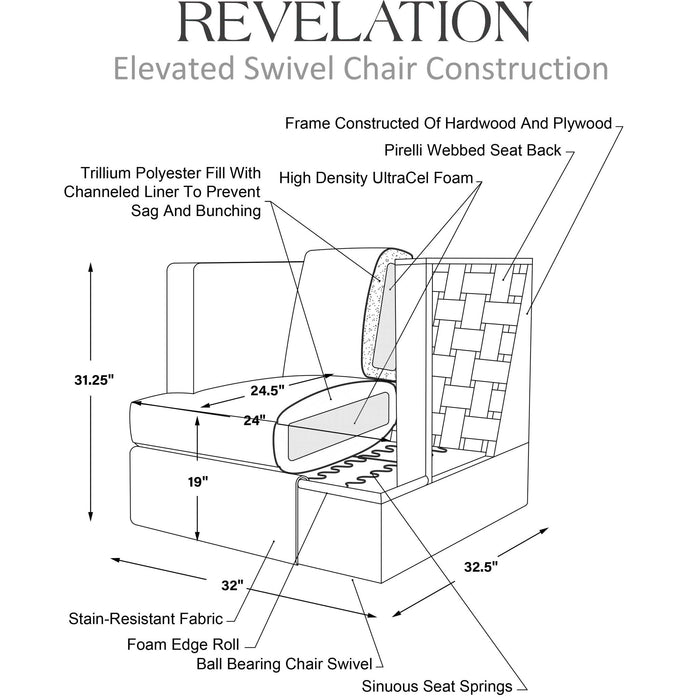 REVELATION
Elevated Swivel Chair Construction

Frame Constructed Of Hardwood And Plywood
Pirelli Webbed Seat Back
Trillium Polyester Fill With Channeled Liner To Prevent Sag And Bunching
High Density UltraCel Foam

31.25"
24.5"
24"
19"
32"
32.5"

Stain-Resistant Fabric
Foam Edge Roll
Ball Bearing Chair Swivel
Sinuous Seat Springs