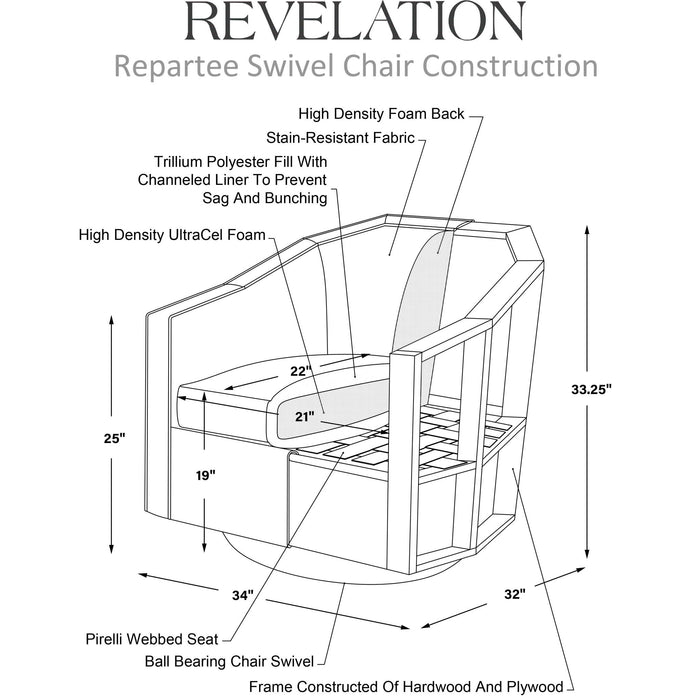 REVELATION
Repartee Swivel Chair Construction

High Density Foam Back
Stain-Resistant Fabric
Trillium Polyester Fill With Channeled Liner To Prevent Sag And Bunching
High Density UltraCel Foam

22"
21"
25"
19"
33.25"
34"
32"

Pirelli Webbed Seat
Ball Bearing Chair Swivel
Frame Constructed Of Hardwood And Plywood